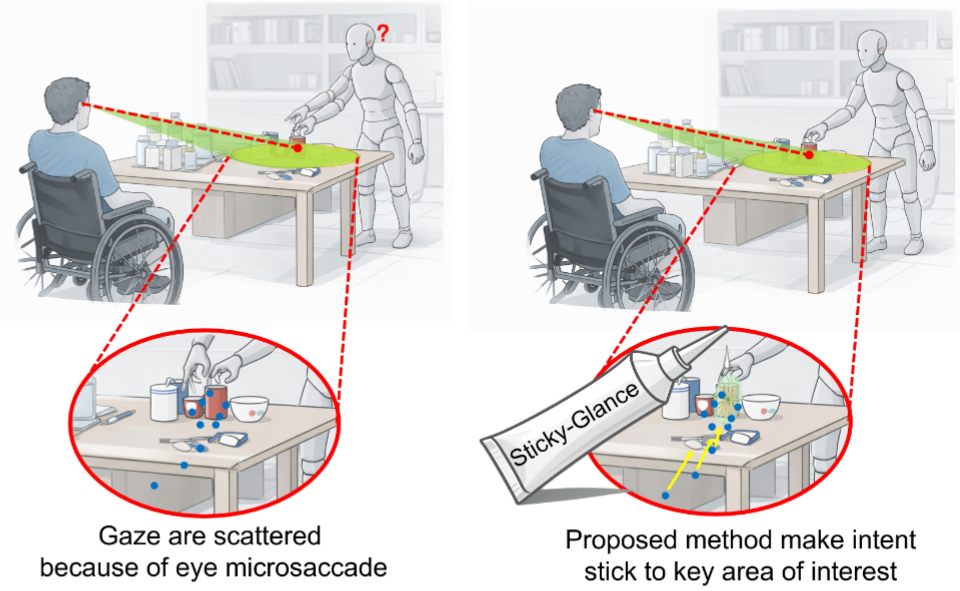 ?

Gaze are scattered because of eye microsaccade

Sticky-Glance

Proposed method make intent stick to key area of interest